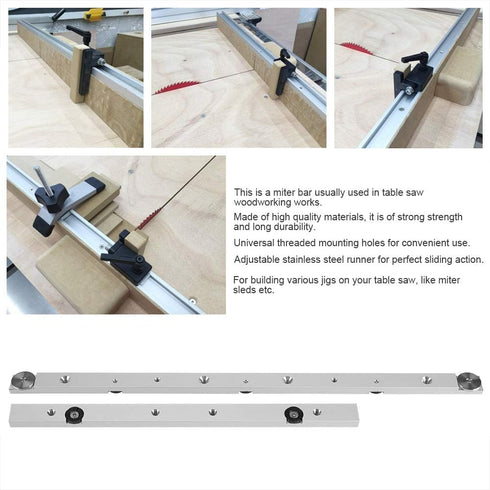 This is a miter bar usually used in table saw woodworking works.

Made of high quality materials, it is of strong strength and long durability.

Universal threaded mounting holes for convenient use.

Adjustable stainless steel runner for perfect sliding action.

For building various jigs on your table saw, like miter sleds etc.