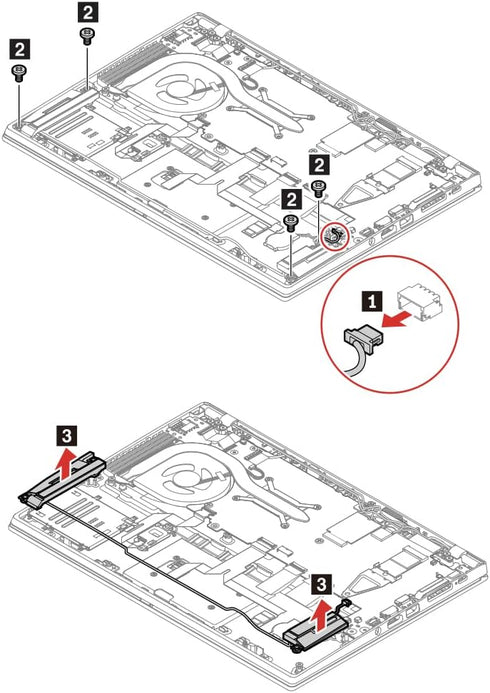 2
2
2
2
1
3
3