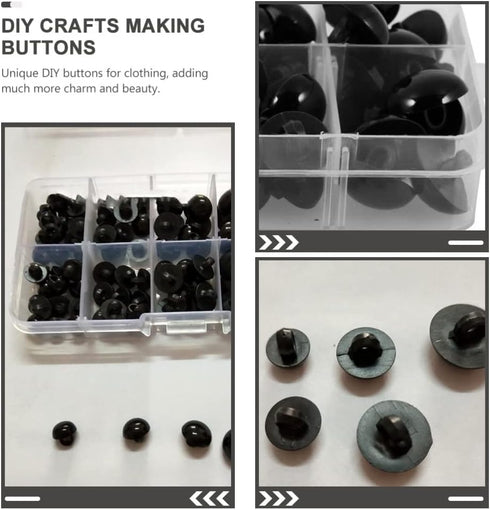 DIY CRAFTS MAKING BUTTONS

Unique DIY buttons for clothing, adding much more charm and beauty.