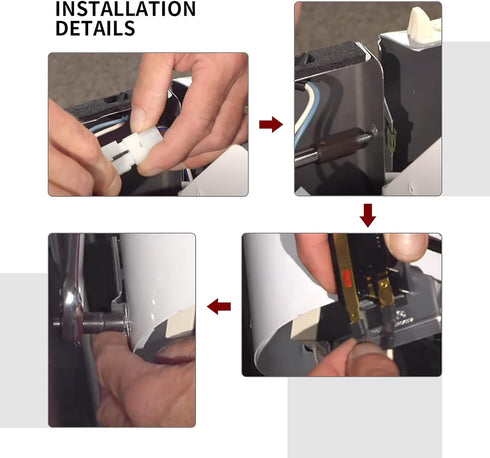 INSTALLATION DETAILS