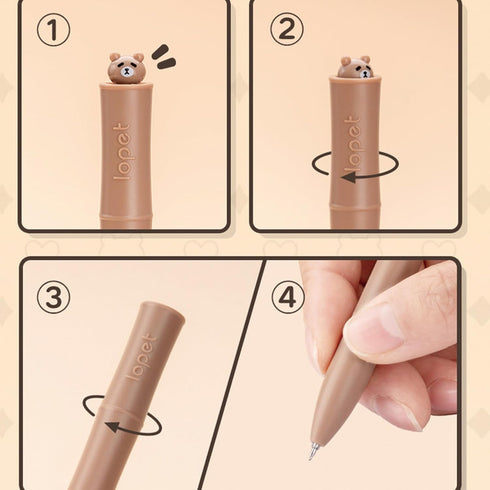 ①
lopet
②
lopet
③
lopet
④