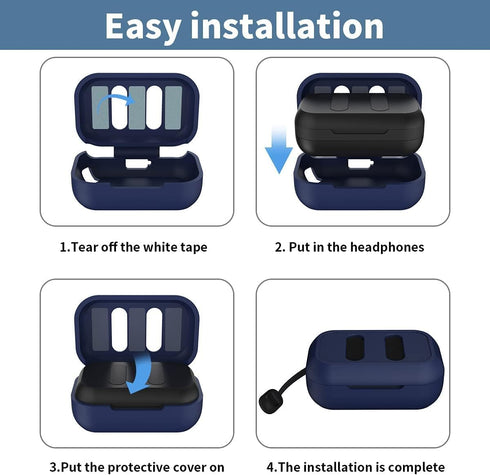 Easy installation

1.Tear off the white tape

2. Put in the headphones

3.Put the protective cover on

4.The installation is complete