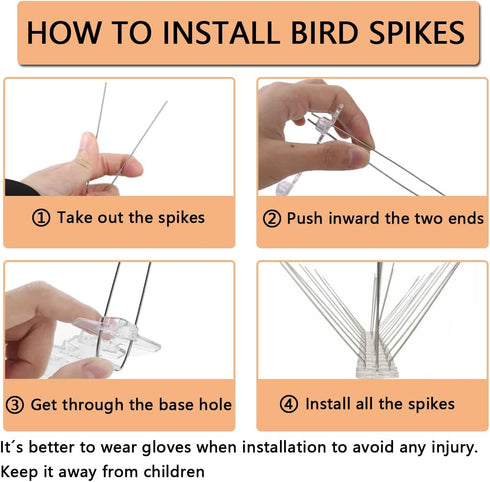 HOW TO INSTALL BIRD SPIKES

① Take out the spikes

② Push inward the two ends

③ Get through the base hole

④ Install all the spikes

It´s better to wear gloves when installation to avoid any injury.
Keep it away from children