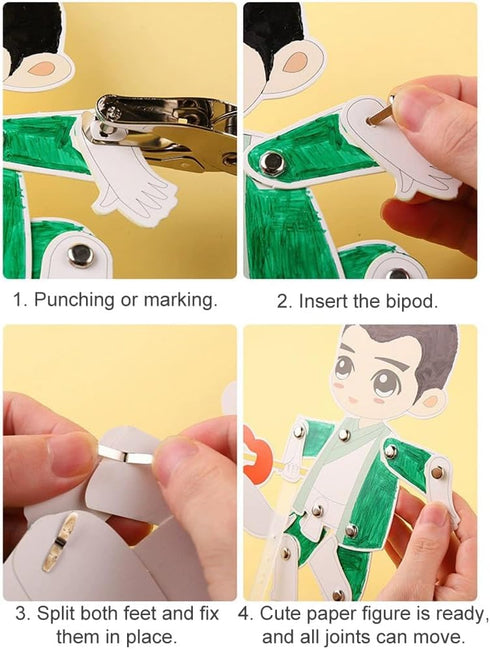 1. Punching or marking.

2. Insert the bipod.

3. Split both feet and fix them in place.

4. Cute paper figure is ready, and all joints can move.