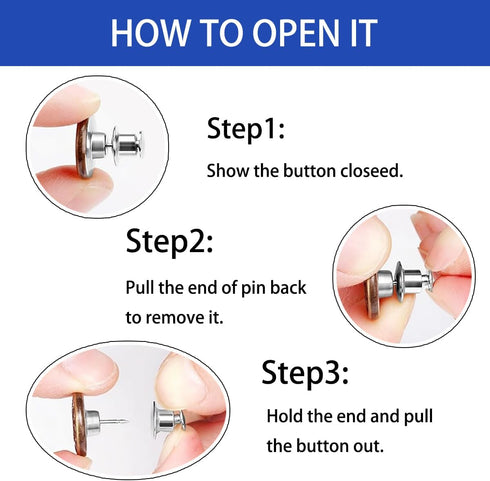 HOW TO OPEN IT

Step1:

Show the button closeed.

Step2:

Pull the end of pin back to remove it.

Step3:

Hold the end and pull the button out.