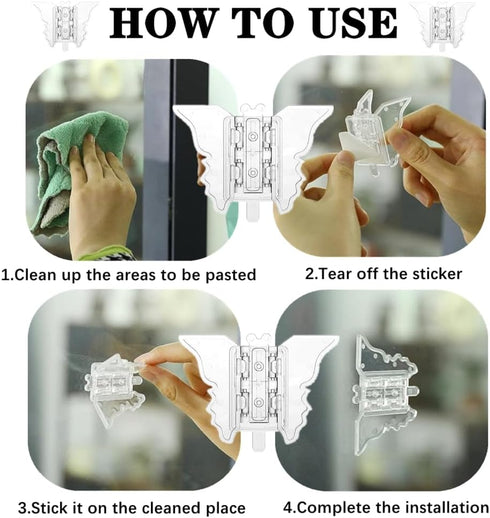 HOW TO USE

1.Clean up the areas to be pasted

2.Tear off the sticker

3.Stick it on the cleaned place

4.Complete the installation