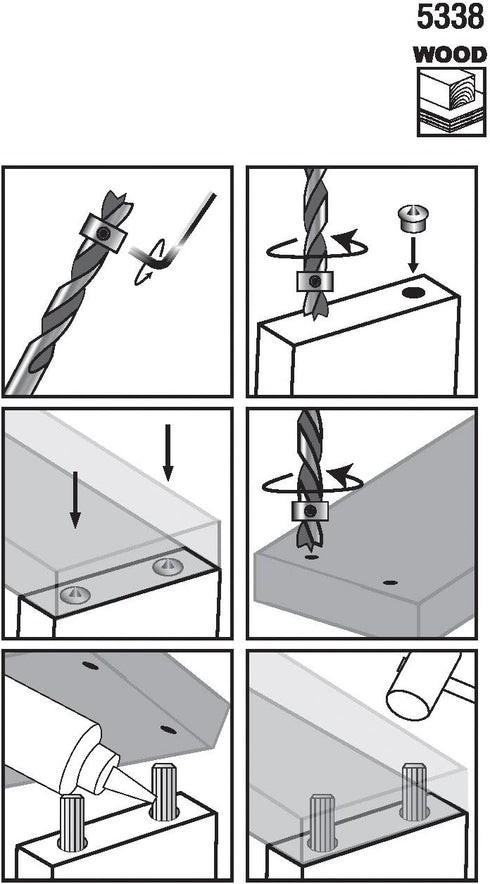 5338
WOOD