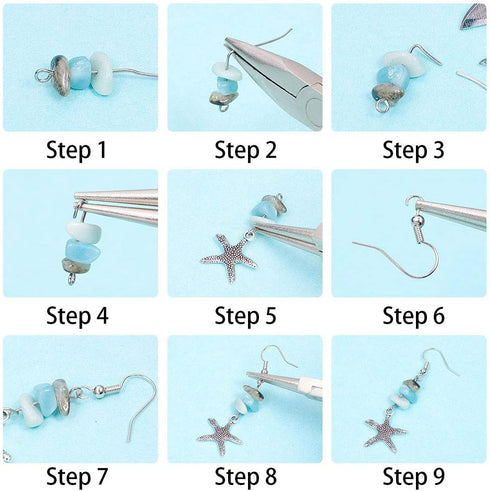 Step 1

Step 2

Step 3

Step 4

Step 5

Step 6

Step 7

Step 8

Step 9