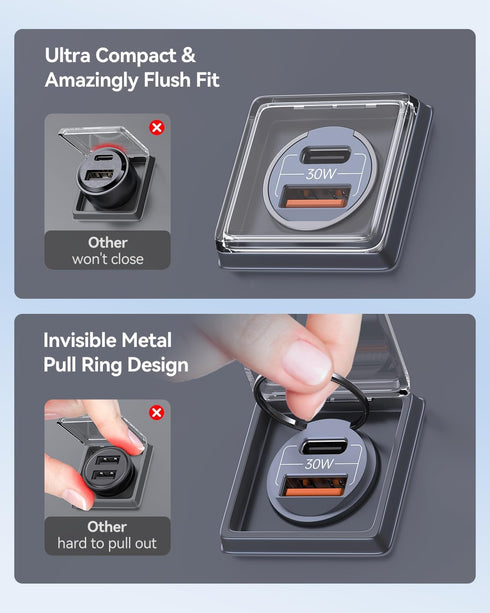 Ultra Compact & Amazingly Flush Fit

Other
won't close

30W

Invisible Metal Pull Ring Design

Other
hard to pull out

30W