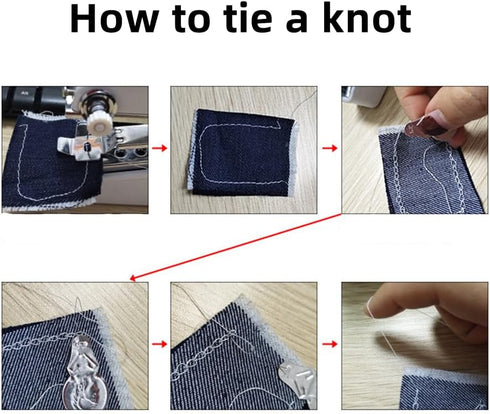 How to tie a knot