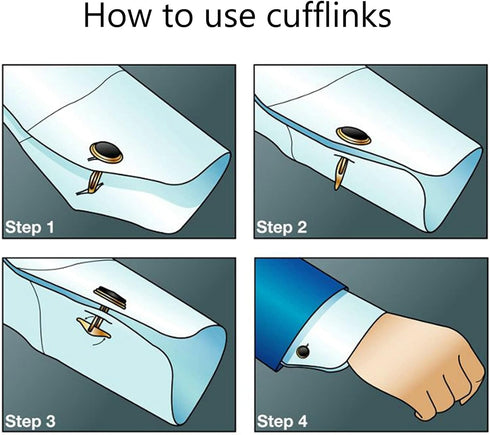 How to use cufflinks

Step 1

Step 2

Step 3

Step 4