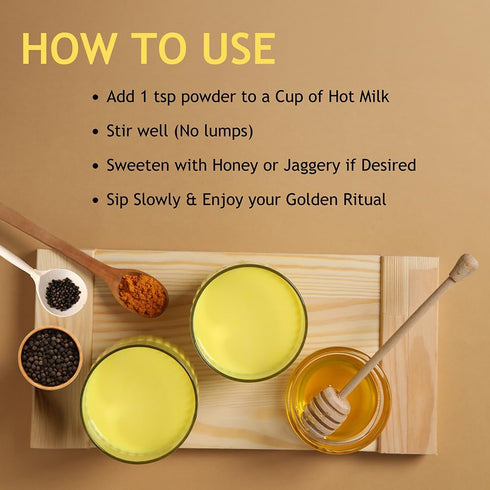 HOW TO USE

• Add 1 tsp powder to a Cup of Hot Milk

• Stir well (No lumps)

• Sweeten with Honey or Jaggery if Desired

• Sip Slowly & Enjoy your Golden Ritual