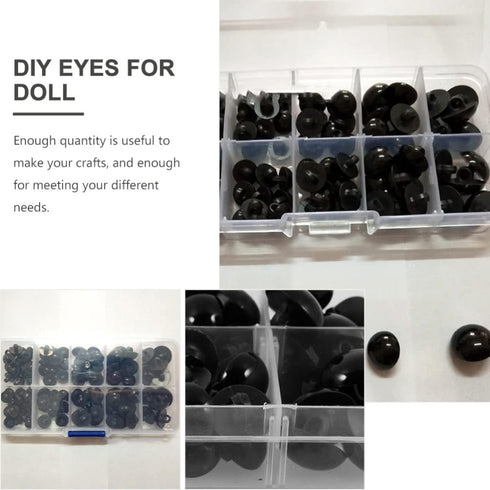 DIY EYES FOR DOLL

Enough quantity is useful to make your crafts, and enough for meeting your different needs.