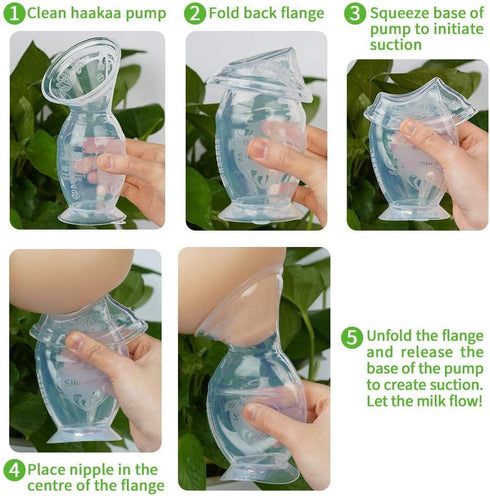 1 Clean haakaa pump

2 Fold back flange

3 Squeeze base of pump to initiate suction

4 Place nipple in the centre of the flange

5 Unfold the flange and release the base of the pump to create suction. Let the milk flow!