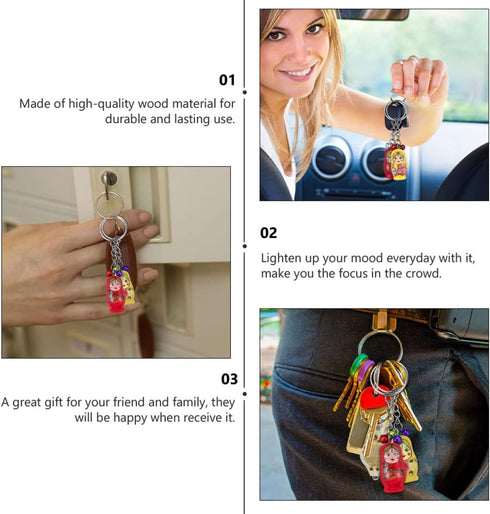 01

Made of high-quality wood material for durable and lasting use.

02

Lighten up your mood everyday with it, make you the focus in the crowd.

03

A great gift for your friend and family, they will be happy when receive it.