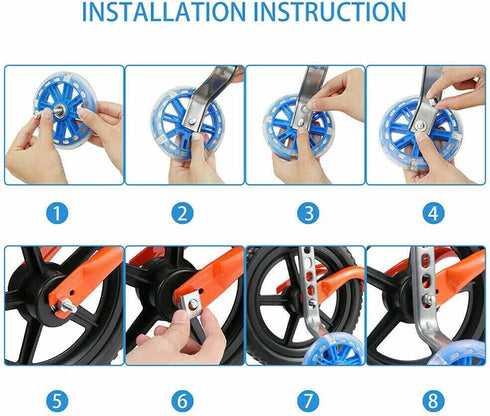 INSTALLATION INSTRUCTION

1

2

3

4

5

6

7

8