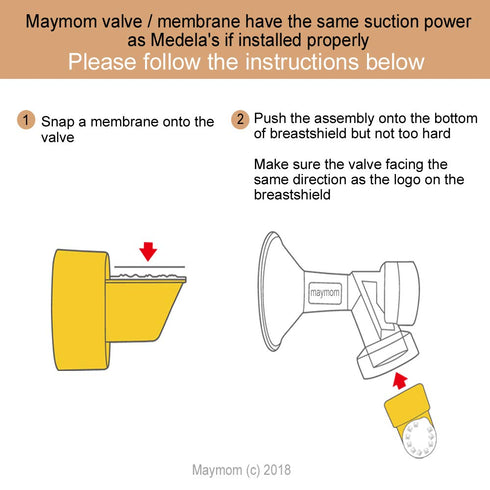 Maymom valve / membrane have the same suction power as Medela's if installed properly
Please follow the instructions below

1 Snap a membrane onto the valve

2 Push the assembly onto the bottom of breastshield but not too hard

Make sure the valve facing the same direction as the logo on the breastshield

maymom

Maymom (c) 2018