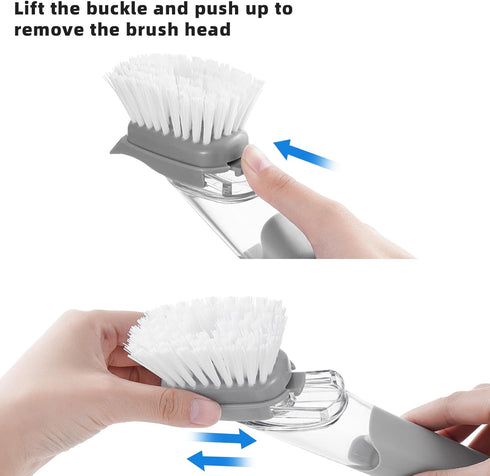 Lift the buckle and push up to remove the brush head