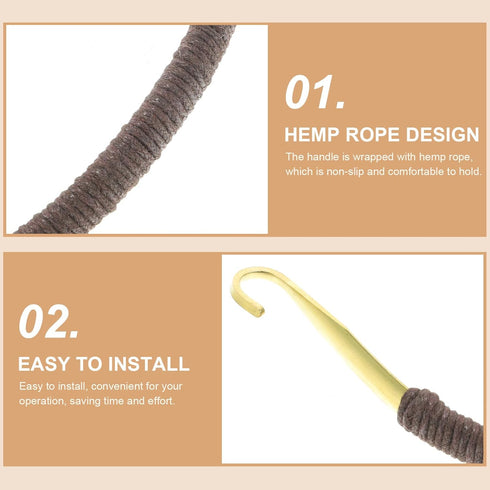 01.

HEMP ROPE DESIGN

The handle is wrapped with hemp rope, which is non-slip and comfortable to hold.

02.

EASY TO INSTALL

Easy to install, convenient for your operation, saving time and effort.