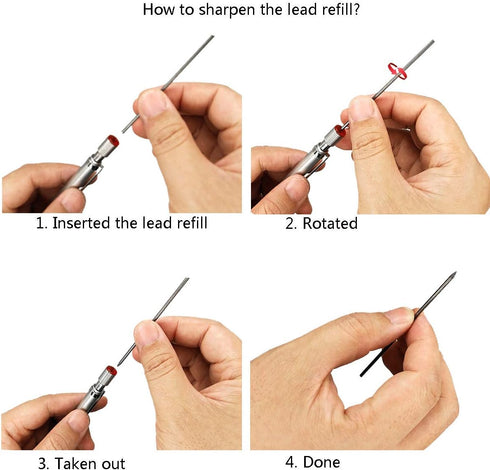 How to sharpen the lead refill?

1. Inserted the lead refill

2. Rotated

3. Taken out

4. Done