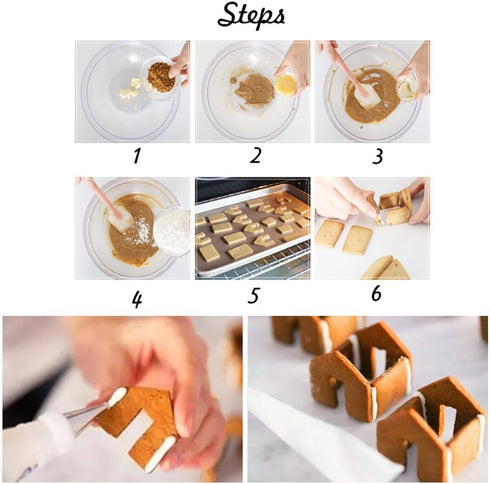 Steps

1

2

3

4

5

6