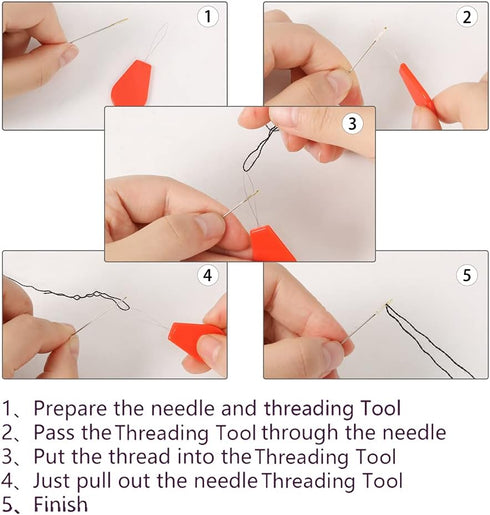 1
2
3
4
5

1、Prepare the needle and threading Tool
2、Pass the Threading Tool through the needle
3、Put the thread into the Threading Tool
4、Just pull out the needle Threading Tool
5、Finish