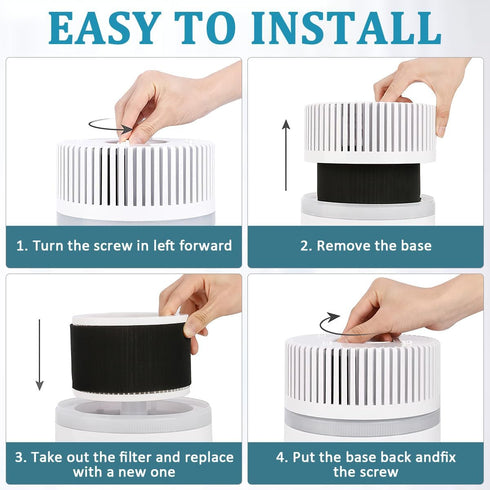 EASY TO INSTALL

1. Turn the screw in left forward

2. Remove the base

3. Take out the filter and replace with a new one

4. Put the base back andfix the screw