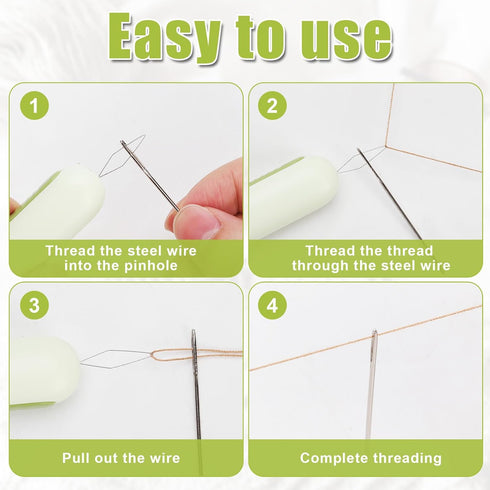 Easy to use

1

Thread the steel wire into the pinhole

2

Thread the thread through the steel wire

3

Pull out the wire

4

Complete threading