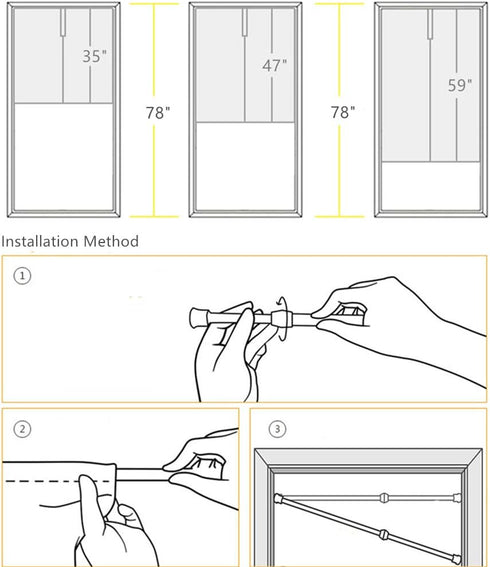 35"

78"

47"

78"

59"

Installation Method

①

②

③