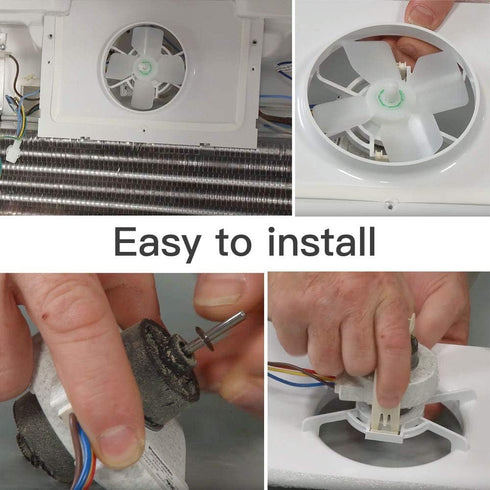 Easy to install