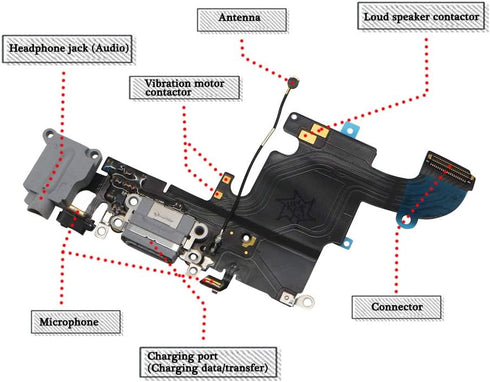 Antenna

Loud speaker contactor

Headphone jack (Audio)

Vibration motor contactor

Connector

Microphone

Charging port (Charging data/transfer)