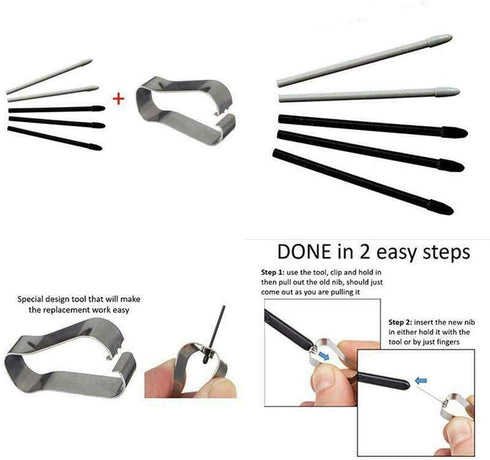 +

Special design tool that will make the replacement work easy

DONE in 2 easy steps

Step 1: use the tool, clip and hold in then pull out the old nib, should just come out as you are pulling it

Step 2: insert the new nib in either hold it with the tool or by just fingers