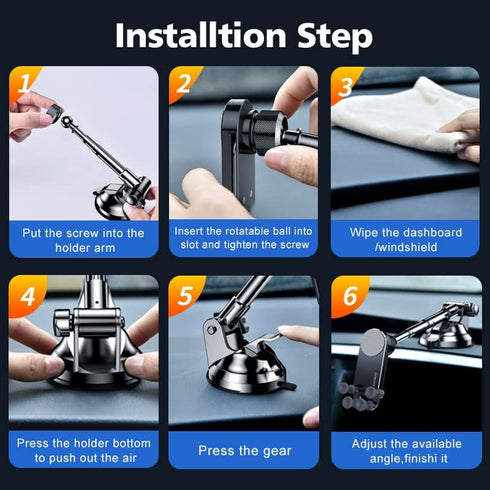 Installtion Step

1

Put the screw into the holder arm

2

Insert the rotatable ball into slot and tighten the screw

3

Wipe the dashboard /windshield

4

Press the holder bottom to push out the air

5

Press the gear

6

Adjust the available angle,finishi it