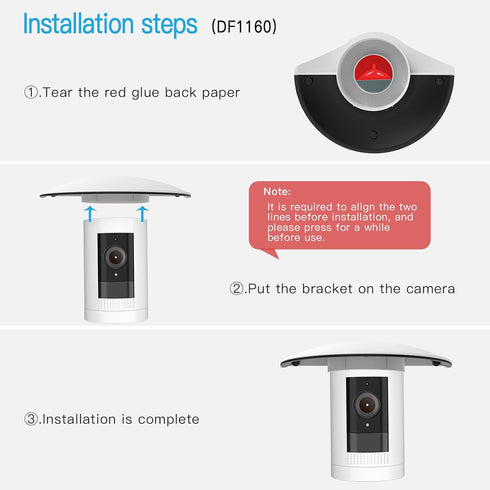 Installation steps (DF1160)

①.Tear the red glue back paper

Note:
It is required to align the two lines before installation, and please press for a while before use.

②.Put the bracket on the camera

③.Installation is complete