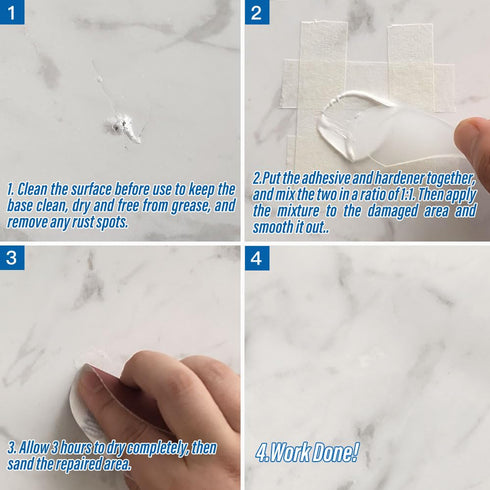 1

1. Clean the surface before use to keep the base clean, dry and free from grease, and remove any rust spots.

2

2.Put the adhesive and hardener together, and mix the two in a ratio of 1:1. Then apply the mixture to the damaged area and smooth it out..

3

3. Allow 3 hours to dry completely, then sand the repaired area.

4

4.Work Done!