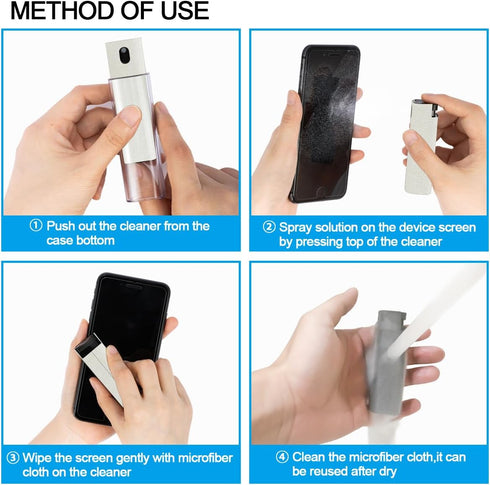 METHOD OF USE

① Push out the cleaner from the case bottom

② Spray solution on the device screen by pressing top of the cleaner

③ Wipe the screen gently with microfiber cloth on the cleaner

④ Clean the microfiber cloth,it can be reused after dry