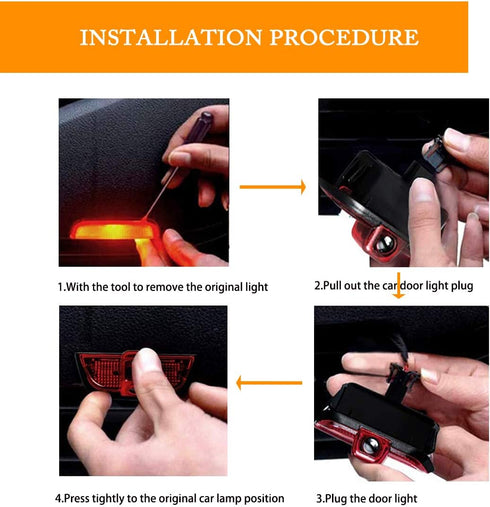 INSTALLATION PROCEDURE

1.With the tool to remove the original light

2.Pull out the car door light plug

4.Press tightly to the original car lamp position

3.Plug the door light