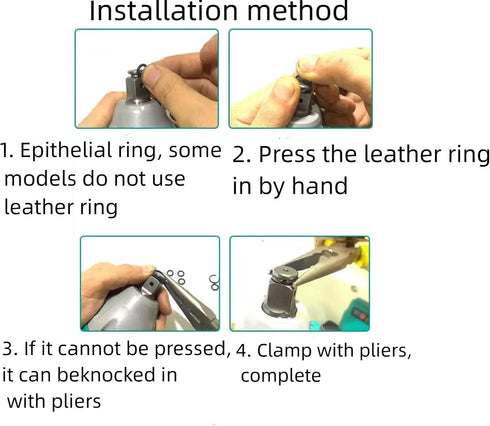 Installation method

1. Epithelial ring, some models do not use leather ring

2. Press the leather ring in by hand

3. If it cannot be pressed, it can beknocked in with pliers

4. Clamp with pliers, complete