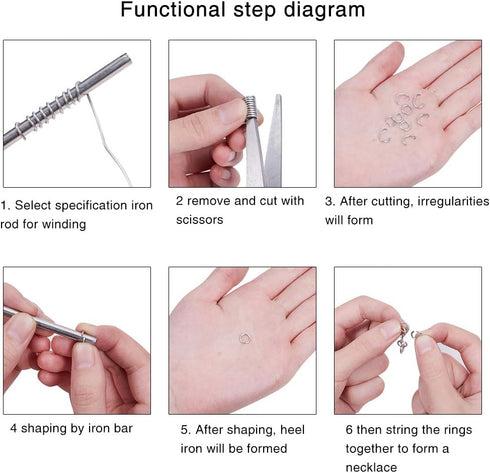 Functional step diagram

1. Select specification iron rod for winding

2 remove and cut with scissors

3. After cutting, irregularities will form

4 shaping by iron bar

5. After shaping, heel iron will be formed

6 then string the rings together to form a necklace