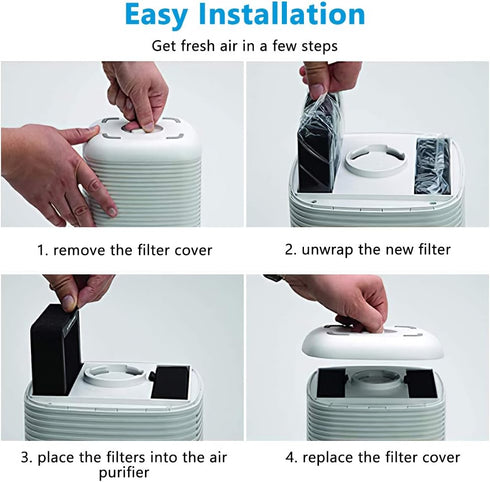 Easy Installation

Get fresh air in a few steps

1. remove the filter cover

2. unwrap the new filter

3. place the filters into the air purifier

4. replace the filter cover