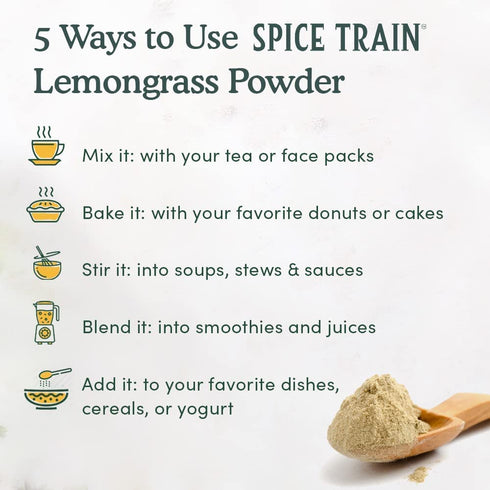 5 Ways to Use SPICE TRAIN®
Lemongrass Powder

Mix it: with your tea or face packs

Bake it: with your favorite donuts or cakes

Stir it: into soups, stews & sauces

Blend it: into smoothies and juices

Add it: to your favorite dishes, cereals, or yogurt