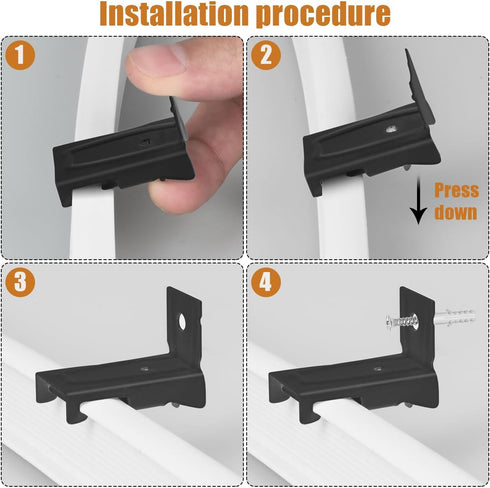 Installation procedure

1

2

Press down

3

4