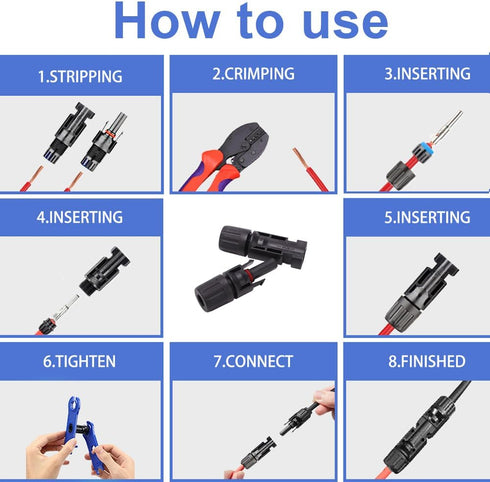 How to use

1.STRIPPING

2.CRIMPING

3.INSERTING

4.INSERTING

5.INSERTING

6.TIGHTEN

7.CONNECT

8.FINISHED