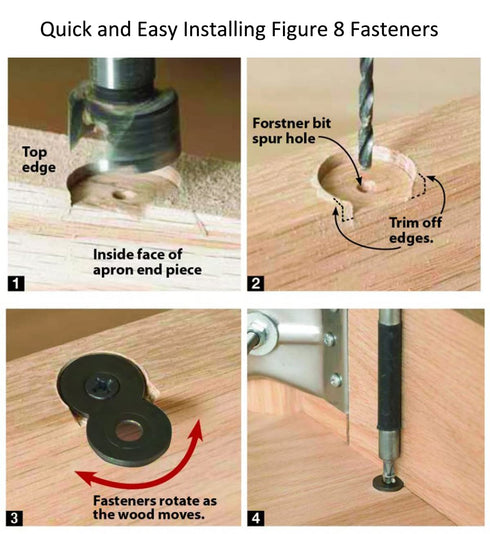 Quick and Easy Installing Figure 8 Fasteners

Top edge

Inside face of apron end piece

1

Forstner bit spur hole

Trim off edges.

2

Fasteners rotate as the wood moves.

3

4