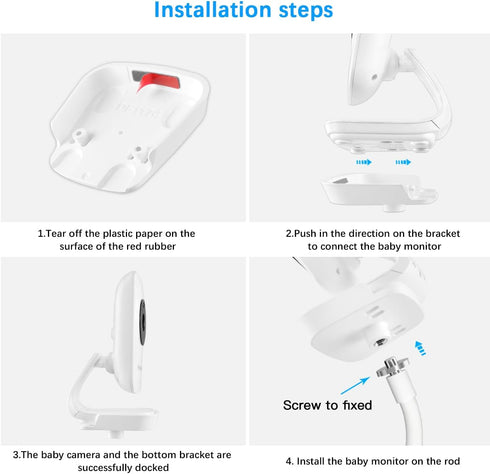 Installation steps

1.Tear off the plastic paper on the surface of the red rubber

2.Push in the direction on the bracket to connect the baby monitor

3.The baby camera and the bottom bracket are successfully docked

Screw to fixed

4. Install the baby monitor on the rod