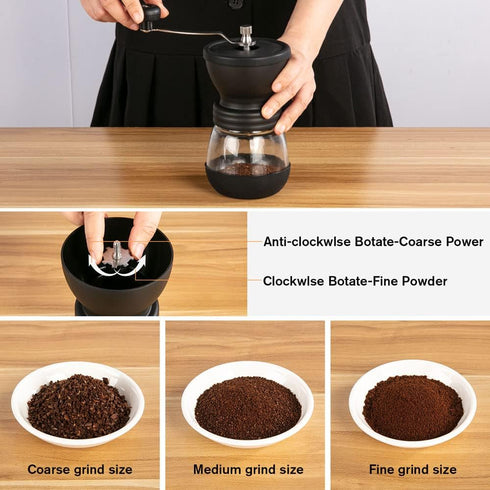 Anti-clockwlse Botate-Coarse Power

Clockwlse Botate-Fine Powder

Coarse grind size

Medium grind size

Fine grind size