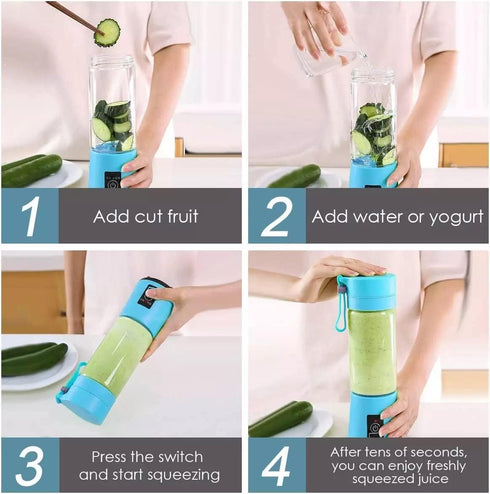 1 Add cut fruit

2 Add water or yogurt

3 Press the switch and start squeezing

4 After tens of seconds, you can enjoy freshly squeezed juice