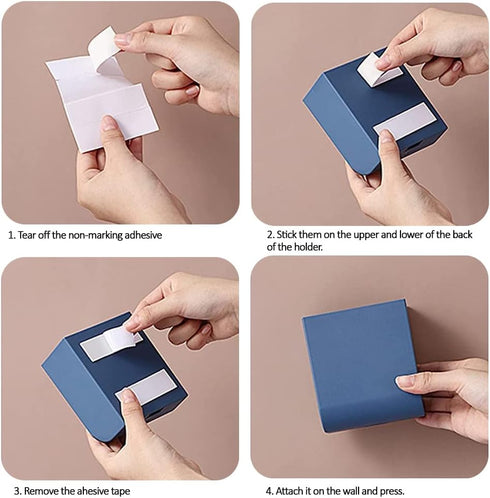 1. Tear off the non-marking adhesive

2. Stick them on the upper and lower of the back of the holder.

3. Remove the ahesive tape

4. Attach it on the wall and press.