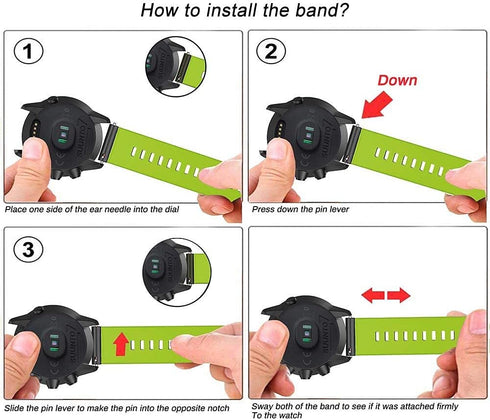 How to install the band?

1

Place one side of the ear needle into the dial

2

Down

Press down the pin lever

3

Slide the pin lever to make the pin into the opposite notch

Sway both of the band to see if it was attached firmly To the watch