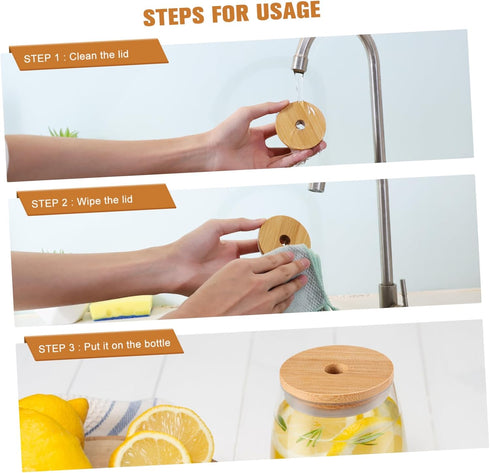 STEPS FOR USAGE

STEP 1 : Clean the lid

STEP 2 : Wipe the lid

STEP 3 : Put it on the bottle